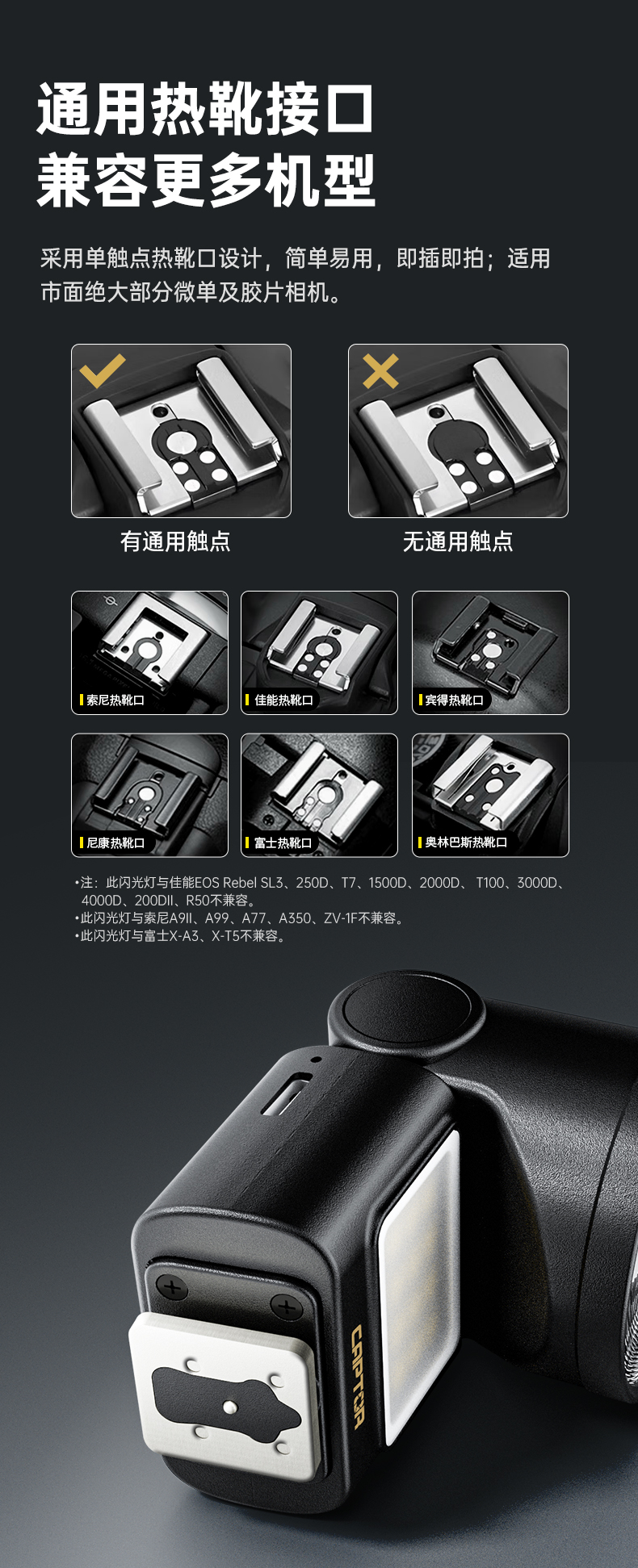 通用热靴接口
兼容更多机型

采用单触点热靴口设计，简单易用，即插即拍；适用市面绝大部分微单及胶片相机。

有通用触点

无通用触点

索尼热靴口

佳能热靴口

宾得热靴口

尼康热靴口

富士热靴口

奥林巴斯热靴口

•注：此闪光灯与佳能EOS Rebel SL3、250D、T7、1500D、2000D、T100、3000D、4000D、200DII、R50不兼容。
•此闪光灯与索尼A9II、A99、A77、A350、ZV-1F不兼容。
•此闪光灯与富士X-A3、X-T5不兼容。

CAPTOR